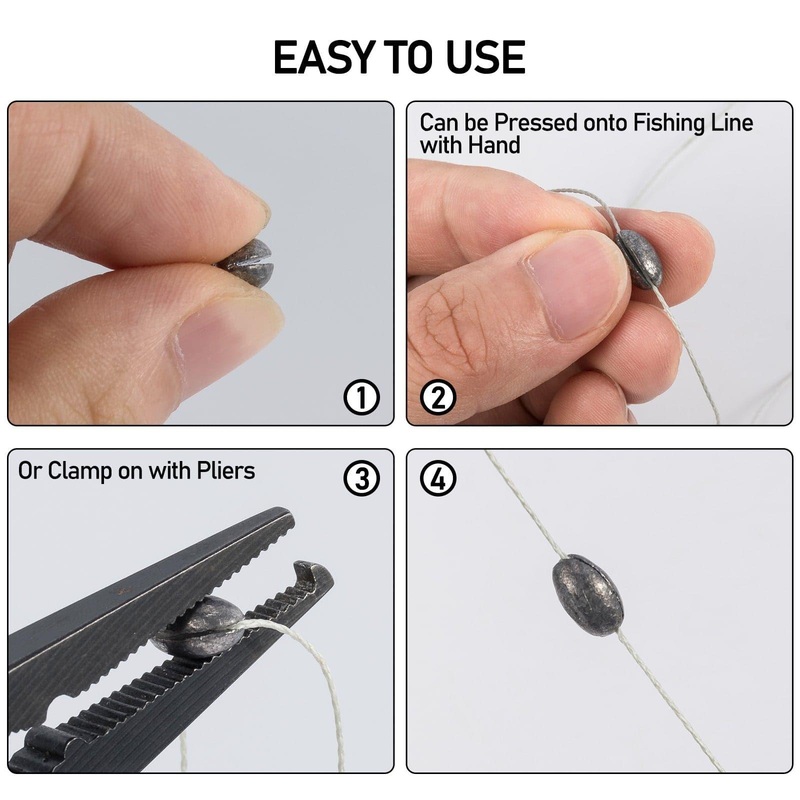 EASY TO USE

①

Can be Pressed onto Fishing Line with Hand

②

Or Clamp on with Pliers

③

④