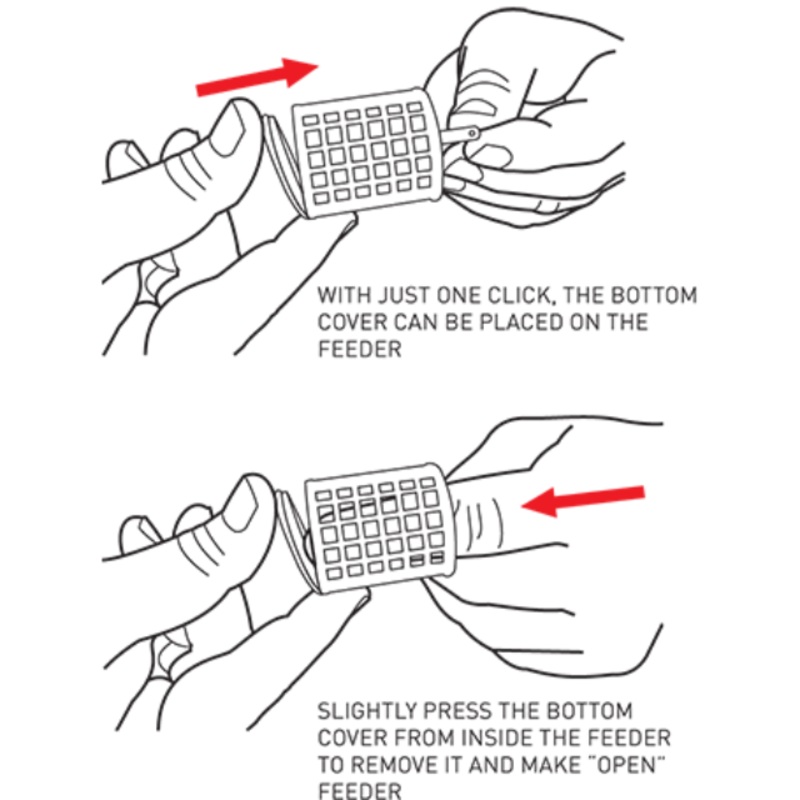 WITH JUST ONE CLICK, THE BOTTOM COVER CAN BE PLACED ON THE FEEDER

SLIGHTLY PRESS THE BOTTOM COVER FROM INSIDE THE FEEDER TO REMOVE IT AND MAKE "OPEN" FEEDER