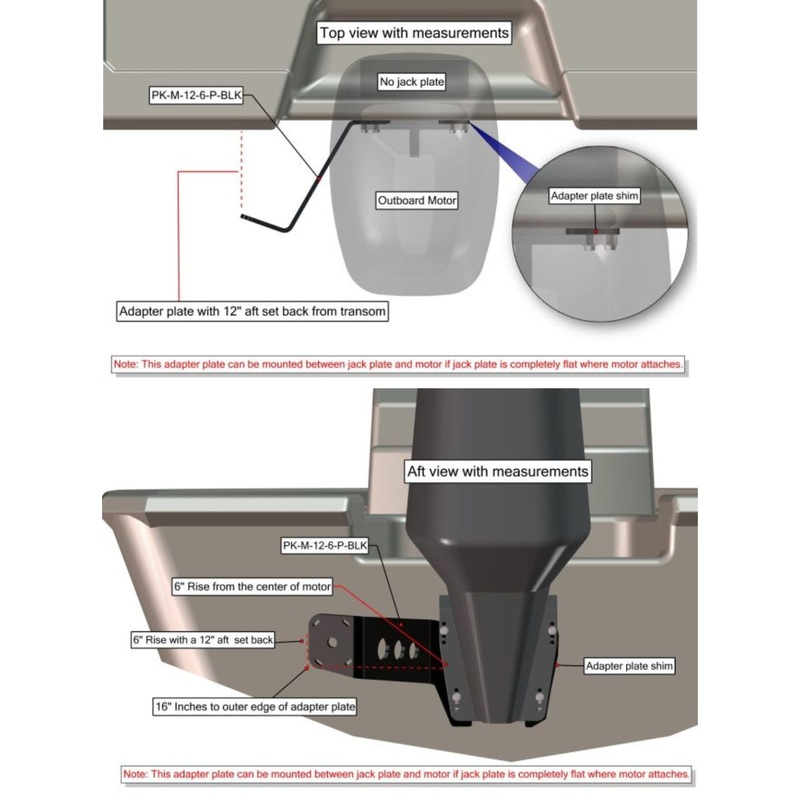 Top view with measurements

No jack plate

PK-M-12-6-P-BLK

Outboard Motor

Adapter plate shim

Adapter plate with 12" aft set back from transom

Note: This adapter plate can be mounted between jack plate and motor if jack plate is completely flat where motor attaches.

Aft view with measurements

PK-M-12-6-P-BLK

6" Rise from the center of motor

6" Rise with a 12" aft set back

Adapter plate shim

16" Inches to outer edge of adapter plate

Note: This adapter plate can be mounted between jack plate and motor if jack plate is completely flat where motor attaches.