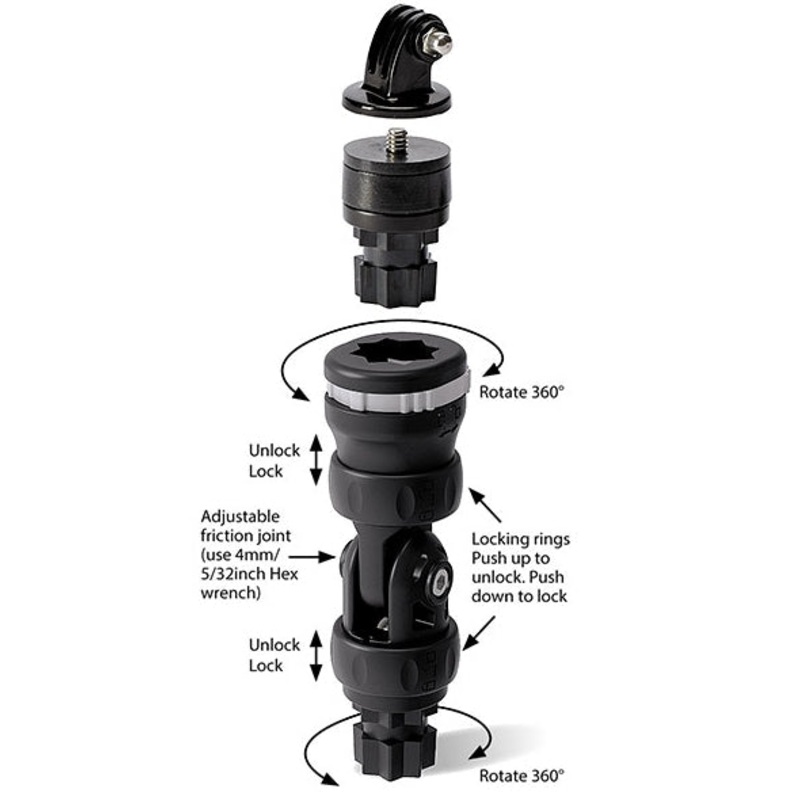 Rotate 360°

Unlock
Lock

Adjustable friction joint (use 4mm/ 5/32inch Hex wrench)

Locking rings Push up to unlock. Push down to lock

Unlock
Lock

Rotate 360°