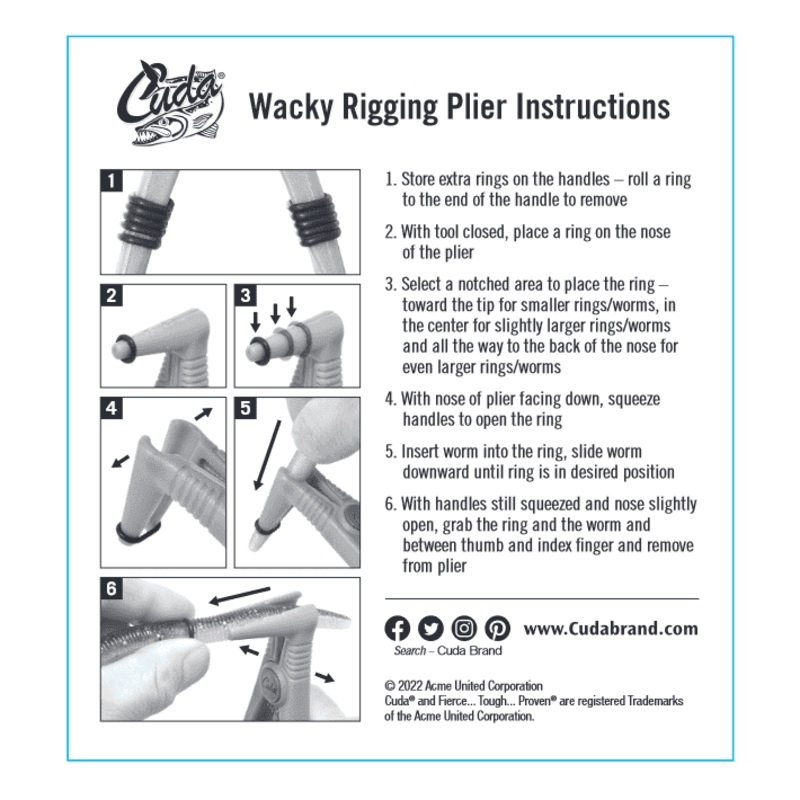 Cuda®

Wacky Rigging Plier Instructions

1

2

3

4

5

6

1. Store extra rings on the handles – roll a ring to the end of the handle to remove

2. With tool closed, place a ring on the nose of the plier

3. Select a notched area to place the ring – toward the tip for smaller rings/worms, in the center for slightly larger rings/worms and all the way to the back of the nose for even larger rings/worms

4. With nose of plier facing down, squeeze handles to open the ring

5. Insert worm into the ring, slide worm downward until ring is in desired position

6. With handles still squeezed and nose slightly open, grab the ring and the worm and between thumb and index finger and remove from plier

www.Cudabrand.com

Search – Cuda Brand

© 2022 Acme United Corporation
Cuda® and Fierce... Tough... Proven® are registered Trademarks of the Acme United Corporation.