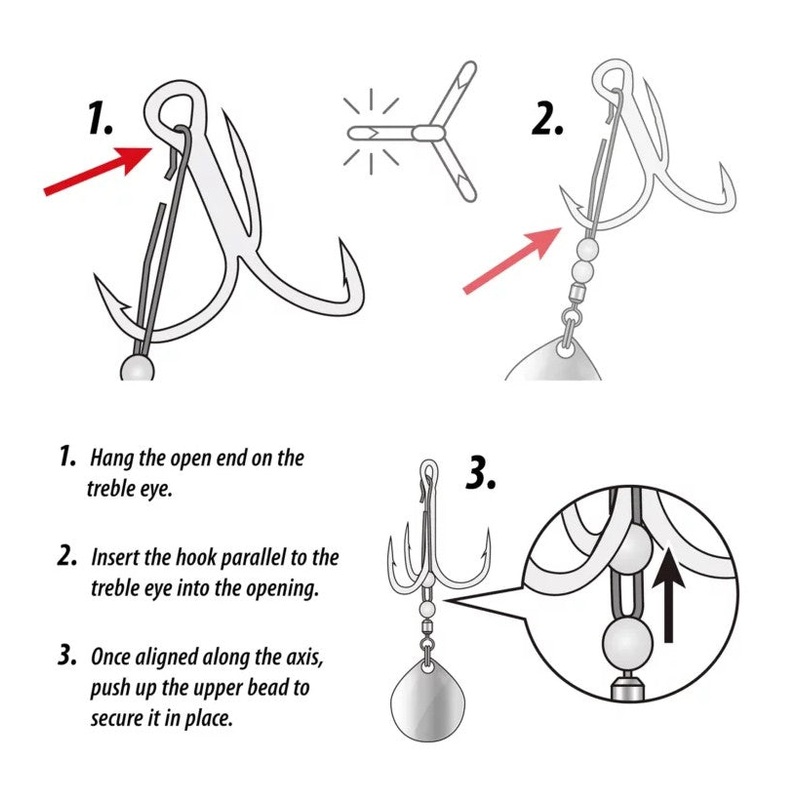 1.

2.

1. Hang the open end on the treble eye.

2. Insert the hook parallel to the treble eye into the opening.

3. Once aligned along the axis, push up the upper bead to secure it in place.

3.